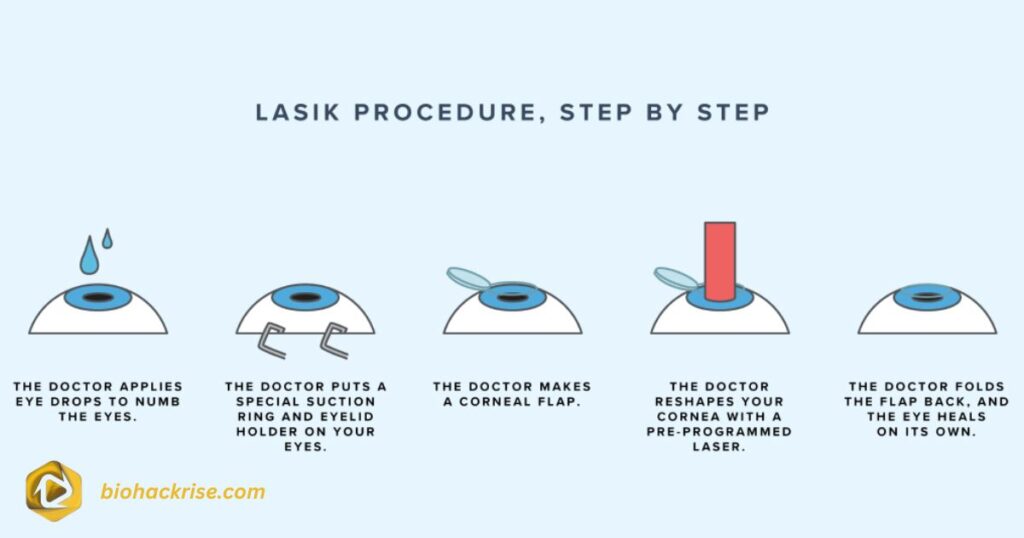 LASIK PROCEDURE, STEP BY STEP

THE DOCTOR APPLIES EYE DROPS TO NUMB THE EYES.

THE DOCTOR PUTS A SPECIAL SUCTION RING AND EYELID HOLDER ON YOUR EYES.

THE DOCTOR MAKES A CORNEAL FLAP.

THE DOCTOR RESHAPES YOUR CORNEA WITH A PRE-PROGRAMMED LASER.

THE DOCTOR FOLDS THE FLAP BACK, AND THE EYE HEALS ON ITS OWN.

biohackrise.com